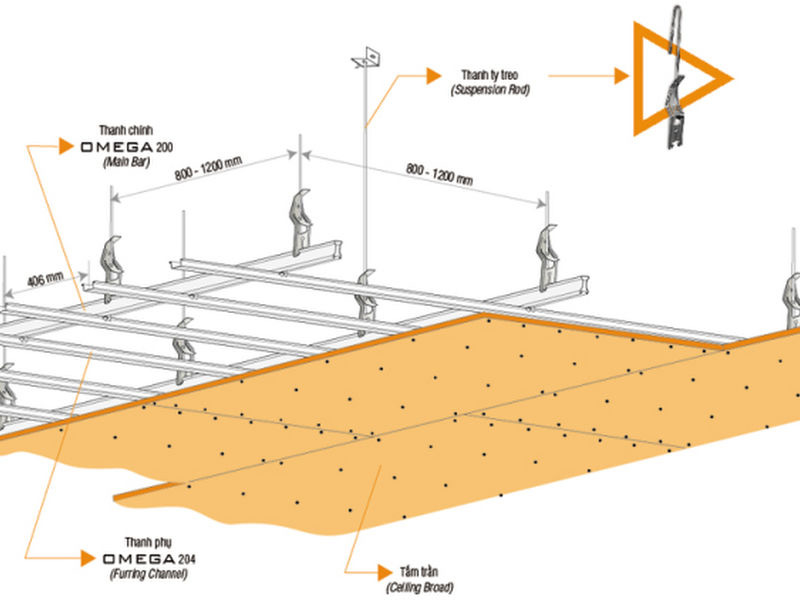 Thanh ty treo
(Suspension Rod)

Thanh chính
OMEGA 200
(Main Bar)

800 - 1200 mm

800 - 1200 mm

406 mm

Thanh phụ
OMEGA 204
(Furring Channel)

Tấm trần
(Ceiling Broad)